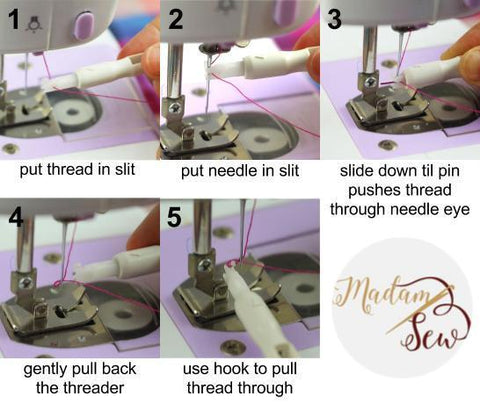 1

put thread in slit

2

put needle in slit

3

slide down til pin pushes thread through needle eye

4

gently pull back the threader

5

use hook to pull thread through

Madam Sew