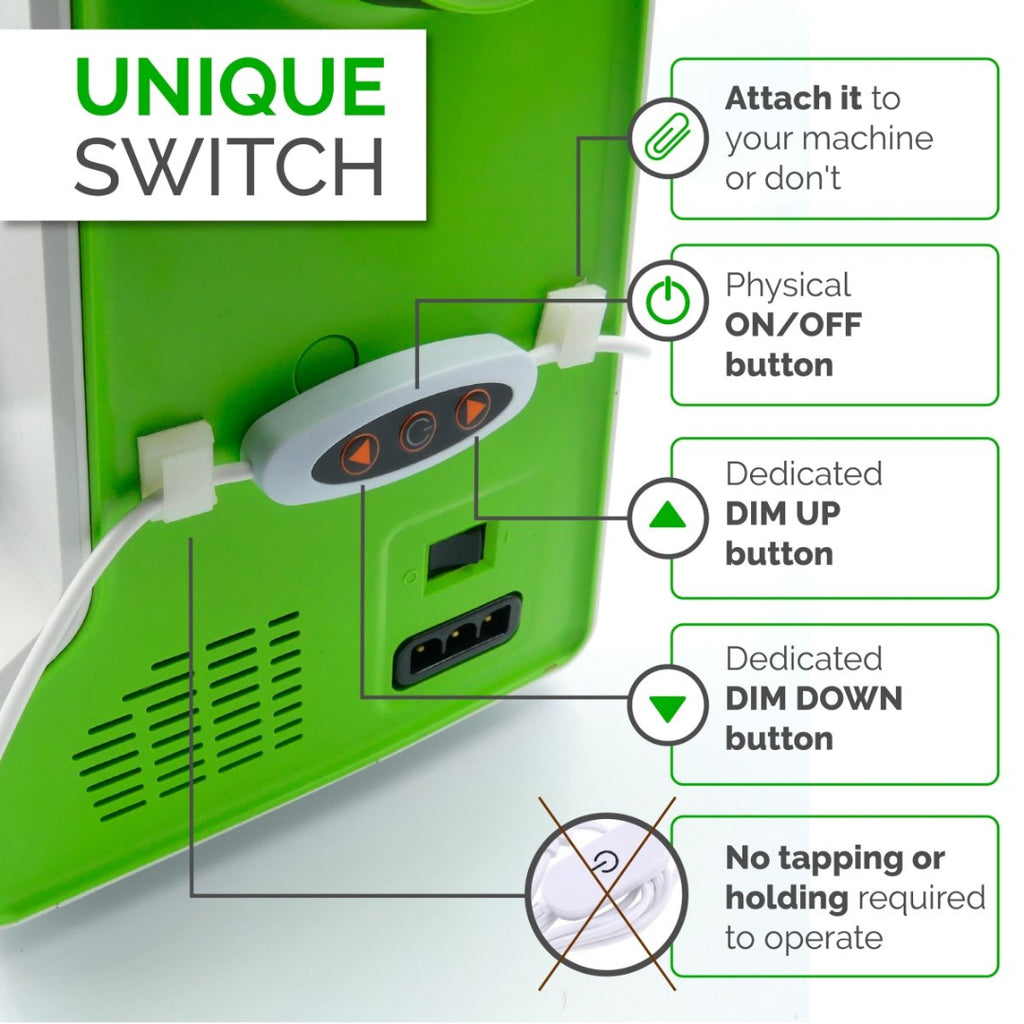 UNIQUE SWITCH

Attach it to your machine or don't

Physical ON/OFF button

Dedicated DIM UP button

Dedicated DIM DOWN button

No tapping or holding required to operate