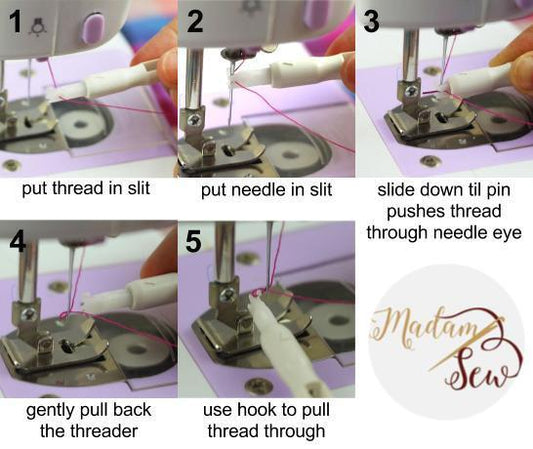 1

put thread in slit

2

put needle in slit

3

slide down til pin pushes thread through needle eye

4

gently pull back the threader

5

use hook to pull thread through

Madam Sew