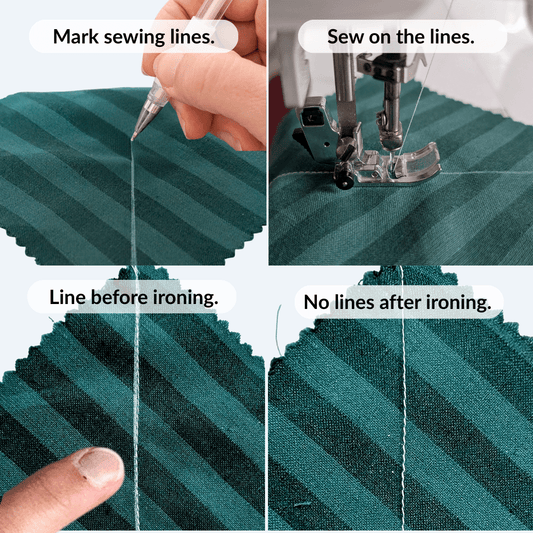 Mark sewing lines.

Sew on the lines.

Line before ironing.

No lines after ironing.